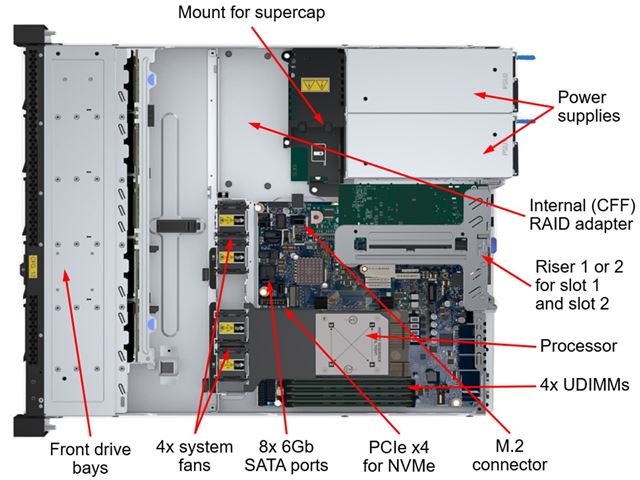 Mount for supercap

Power supplies

Internal (CFF) RAID adapter

Riser 1 or 2 for slot 1 and slot 2

Processor

4x UDIMMs

Front drive bays

4x system fans

8x 6Gb SATA ports

PCIe x4 for NVMe

M.2 connector